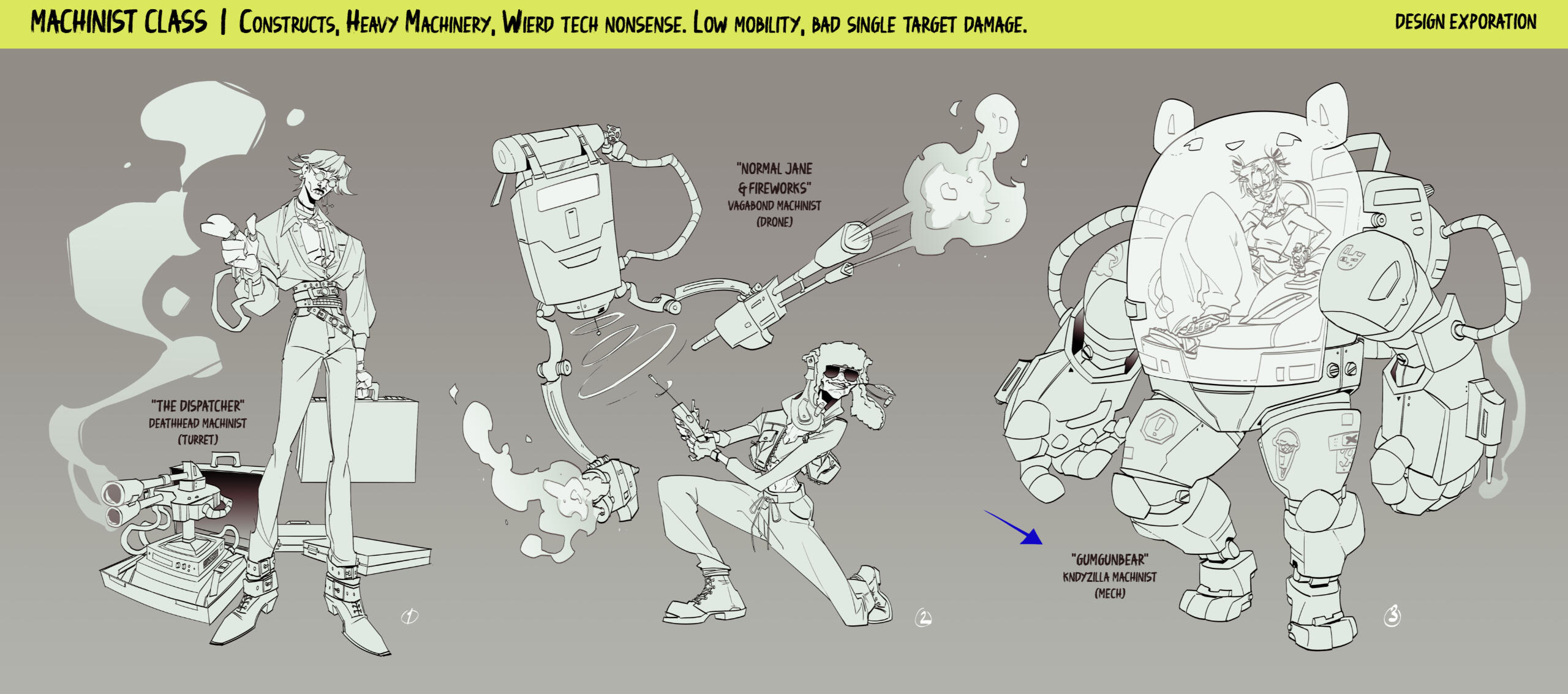 MACHINIST CLASS | CONSTRUCTS, HEAVY MACHINERY, WIERD TECH NONSENSE. LOW MOBILITY, BAD SINGLE TARGET DAMAGE.

DESIGN EXPORATION

"THE DISPATCHER"
DEATHHEAD MACHINIST
(TURRET)

1

"NORMAL JANE & FIREWORKS"
VAGABOND MACHINIST
(DRONE)

2

"GUMGUNBEAR"
KNDYZILLA MACHINIST
(MECH)

3